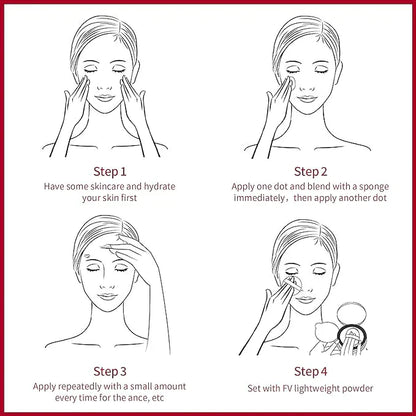 Step 1
Have some skincare and hydrate your skin first

Step 2
Apply one dot and blend with a sponge immediately，then apply another dot

Step 3
Apply repeatedly with a small amount every time for the ance, etc

Step 4
Set with FV lightweight powder