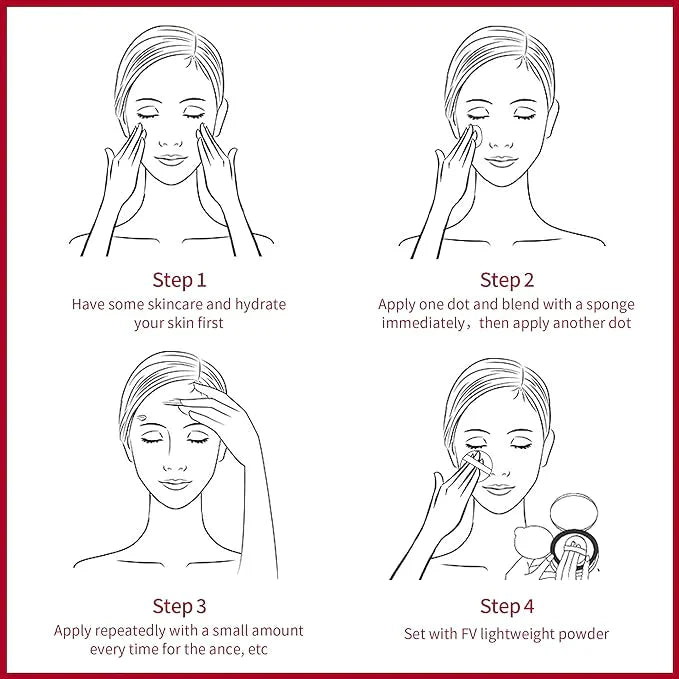 Step 1
Have some skincare and hydrate your skin first

Step 2
Apply one dot and blend with a sponge immediately，then apply another dot

Step 3
Apply repeatedly with a small amount every time for the ance, etc

Step 4
Set with FV lightweight powder